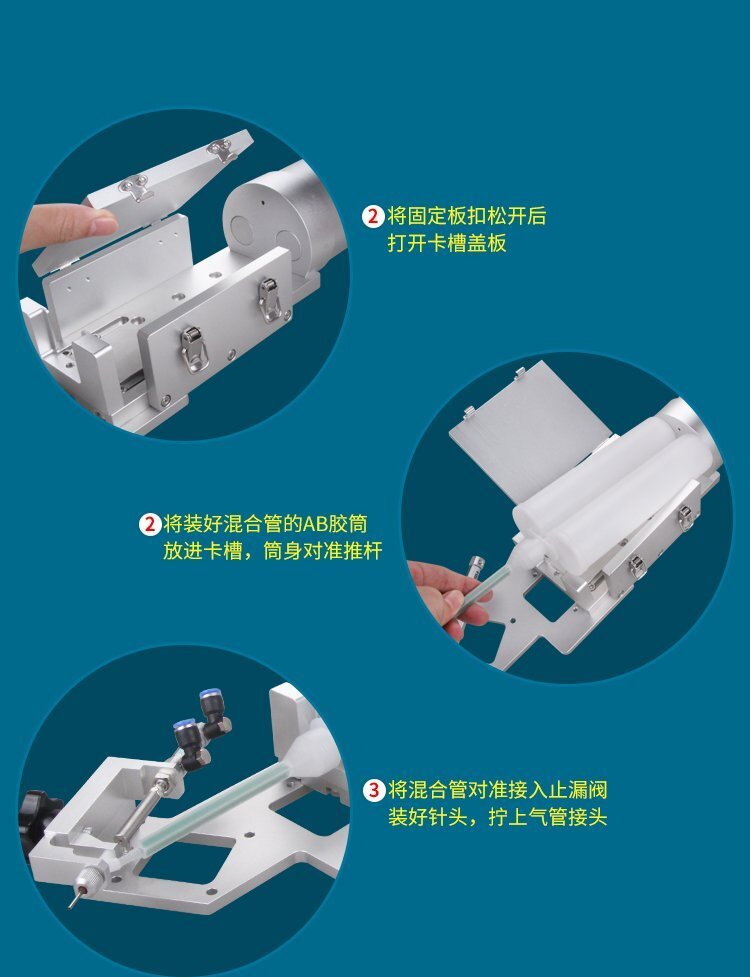 2 将固定板扣松开后
打开卡槽盖板

2 将装好混合管的AB胶筒
放进卡槽，筒身对准推杆

3 将混合管对准接入止漏阀
装好针头，拧上气管接头