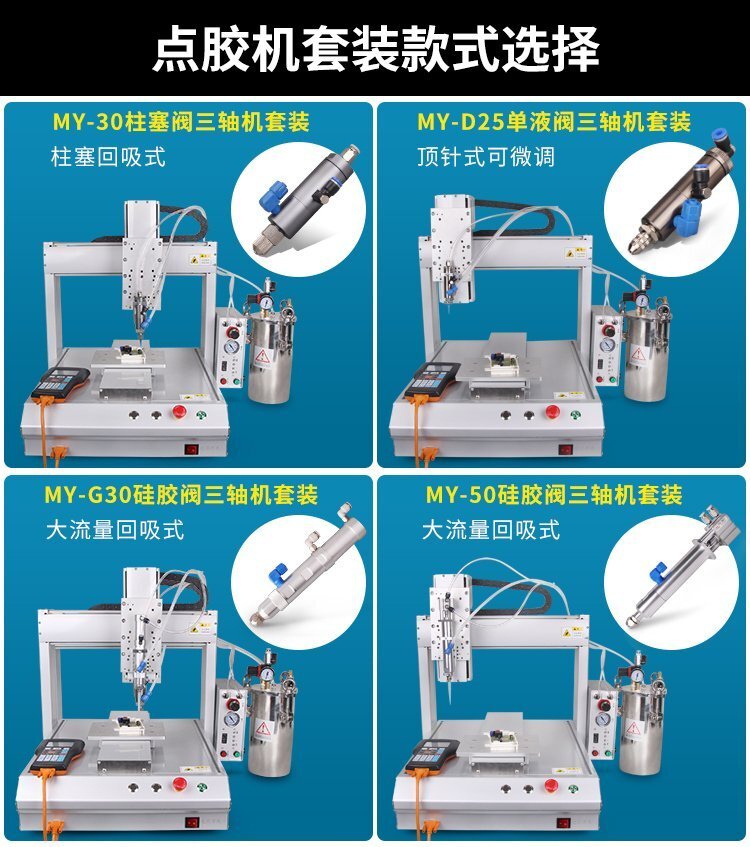 点胶机套装款式选择

MY-30柱塞阀三轴机套装
柱塞回吸式

MY-D25单液阀三轴机套装
顶针式可微调

MY-G30硅胶阀三轴机套装
大流量回吸式

MY-50硅胶阀三轴机套装
大流量回吸式