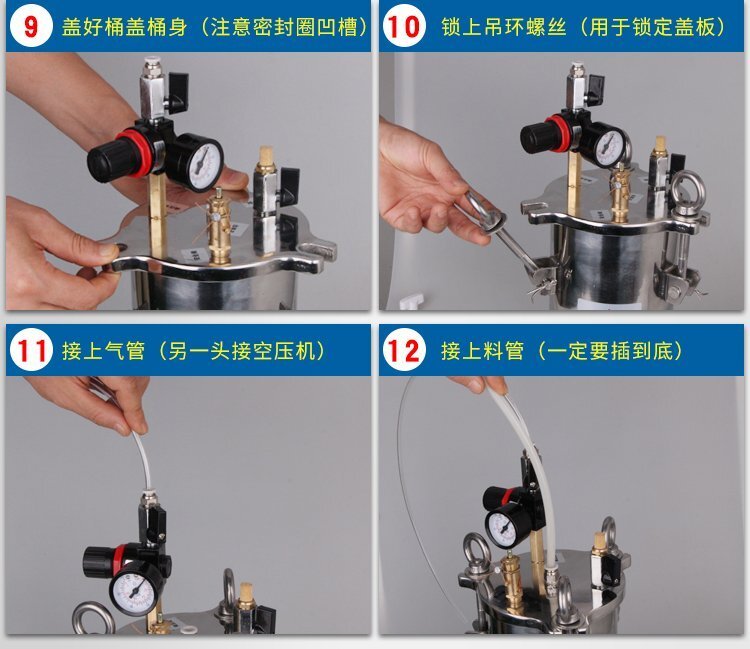 9 盖好桶盖桶身（注意密封圈凹槽）

10 锁上吊环螺丝（用于锁定盖板）

11 接上气管（另一头接空压机）

12 接上料管（一定要插到底）