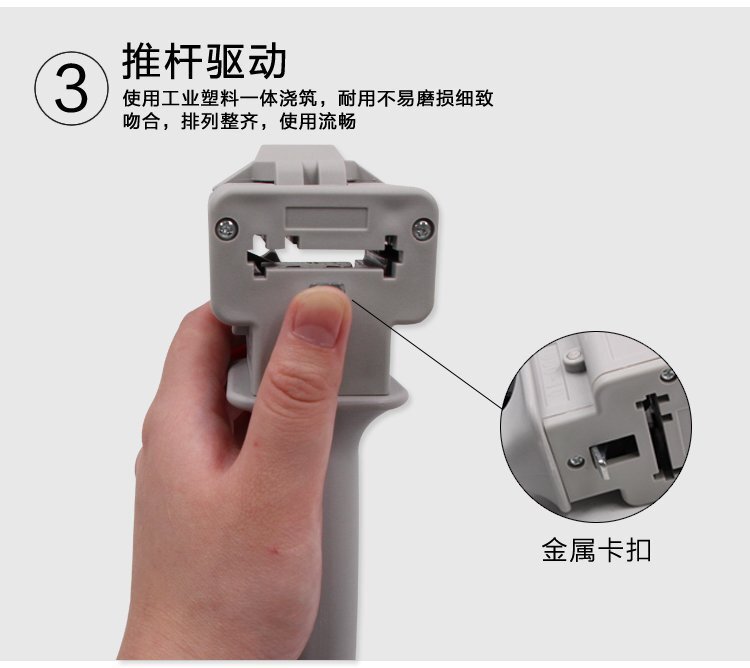 ③ 推杆驱动

使用工业塑料一体浇筑，耐用不易磨损细致吻合，排列整齐，使用流畅

金属卡扣