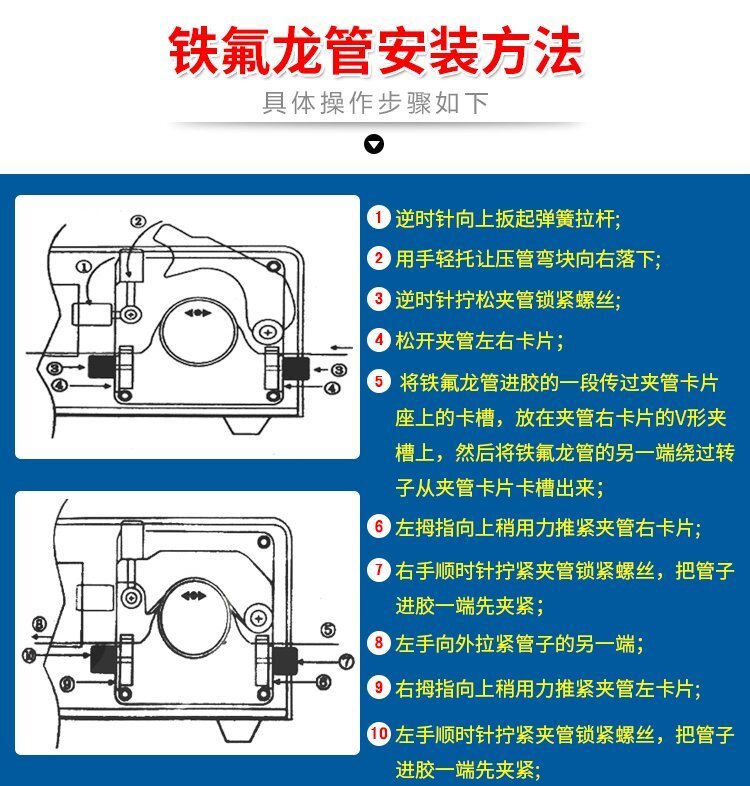 铁氟龙管安装方法

具体操作步骤如下

②
①
③
④
③
④

⑧
⑩
⑨
⑤
⑦
⑥

1 逆时针向上扳起弹簧拉杆;

2 用手轻托让压管弯块向右落下;

3 逆时针拧松夹管锁紧螺丝;

4 松开夹管左右卡片;

5 将铁氟龙管进胶的一段传过夹管卡片座上的卡槽，放在夹管右卡片的V形夹槽上，然后将铁氟龙管的另一端绕过转子从夹管卡片卡槽出来;

6 左拇指向上稍用力推紧夹管右卡片;

7 右手顺时针拧紧夹管锁紧螺丝，把管子进胶一端先夹紧;

8 左手向外拉紧管子的另一端;

9 右拇指向上稍用力推紧夹管左卡片;

10 左手顺时针拧紧夹管锁紧螺丝，把管子进胶一端先夹紧;